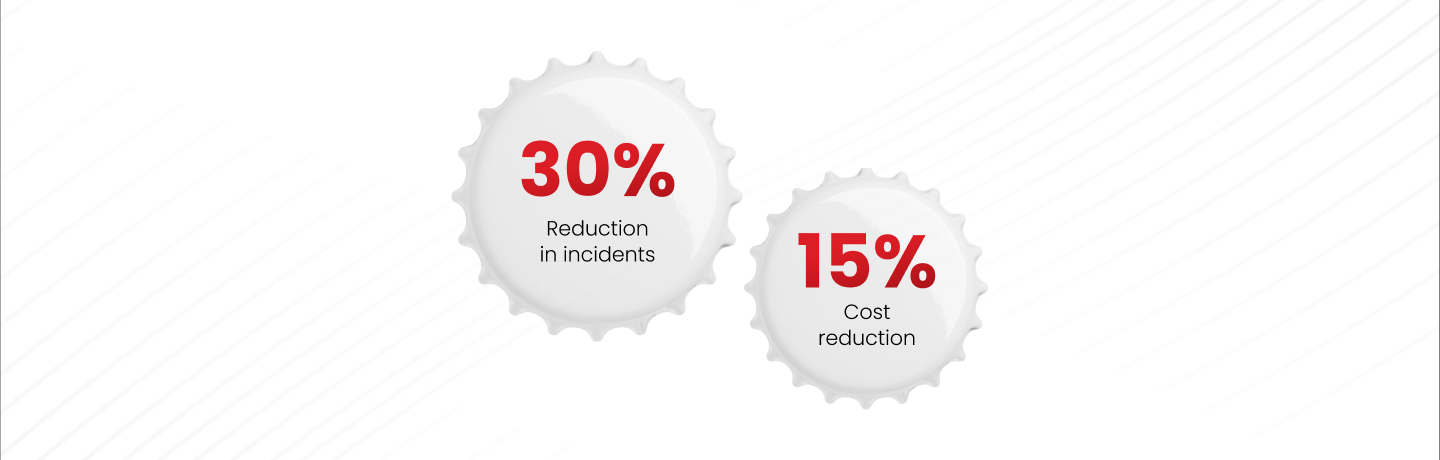 30%
Reduction in incidents

15%
Cost reduction